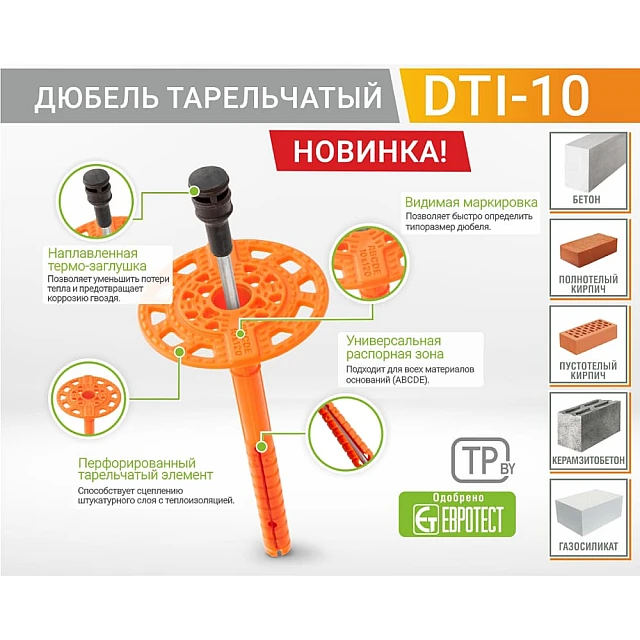 ДЮБЕЛЬ ТАРЕЛЬЧАТЫЙ DTI-10

НОВИНКА!

Наплавленная термо-заглушка
Позволяет уменьшить потери тепла и предотвращает коррозию гвоздя.

Видимая маркировка
Позволяет быстро определить типоразмер дюбеля.

ABCDE 10x120

ABCDE 10x120

Универсальная распорная зона
Подходит для всех материалов оснований (ABCDE).

Перфорированный тарельчатый элемент
Способствует сцеплению штукатурного слоя с теплоизоляцией.

TP BY

Одобрено ЕВРОТЕСТ

БЕТОН

ПОЛНОТЕЛЫЙ КИРПИЧ

ПУСТОТЕЛЫЙ КИРПИЧ

КЕРАМЗИТОБЕТОН

ГАЗОСИЛИКАТ